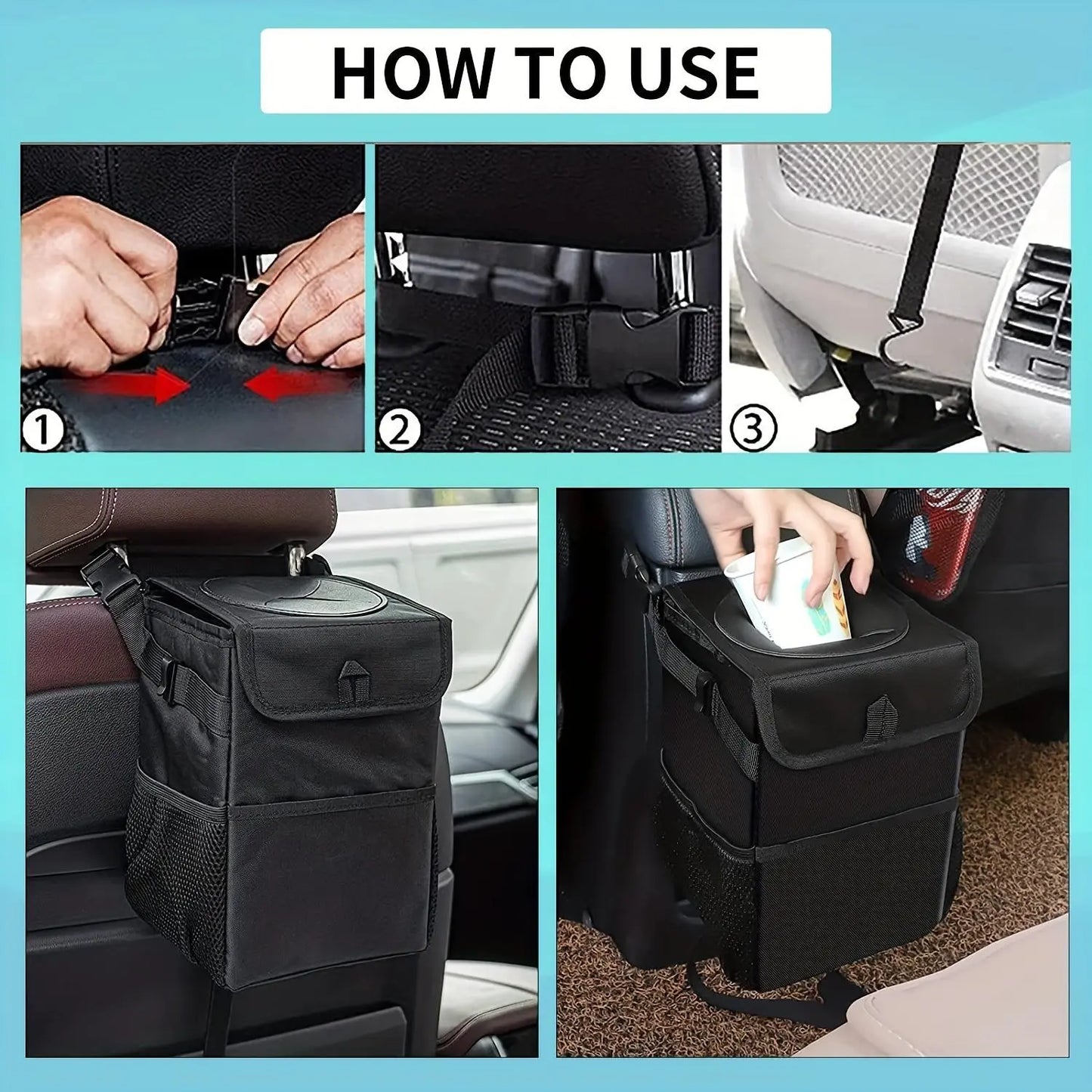 HOW TO USE

①

②

③