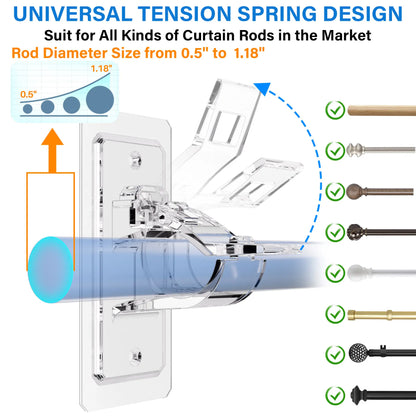 UNIVERSAL TENSION SPRING DESIGN

Suit for All Kinds of Curtain Rods in the Market

Rod Diameter Size from 0.5" to 1.18"

1.18"

0.5"