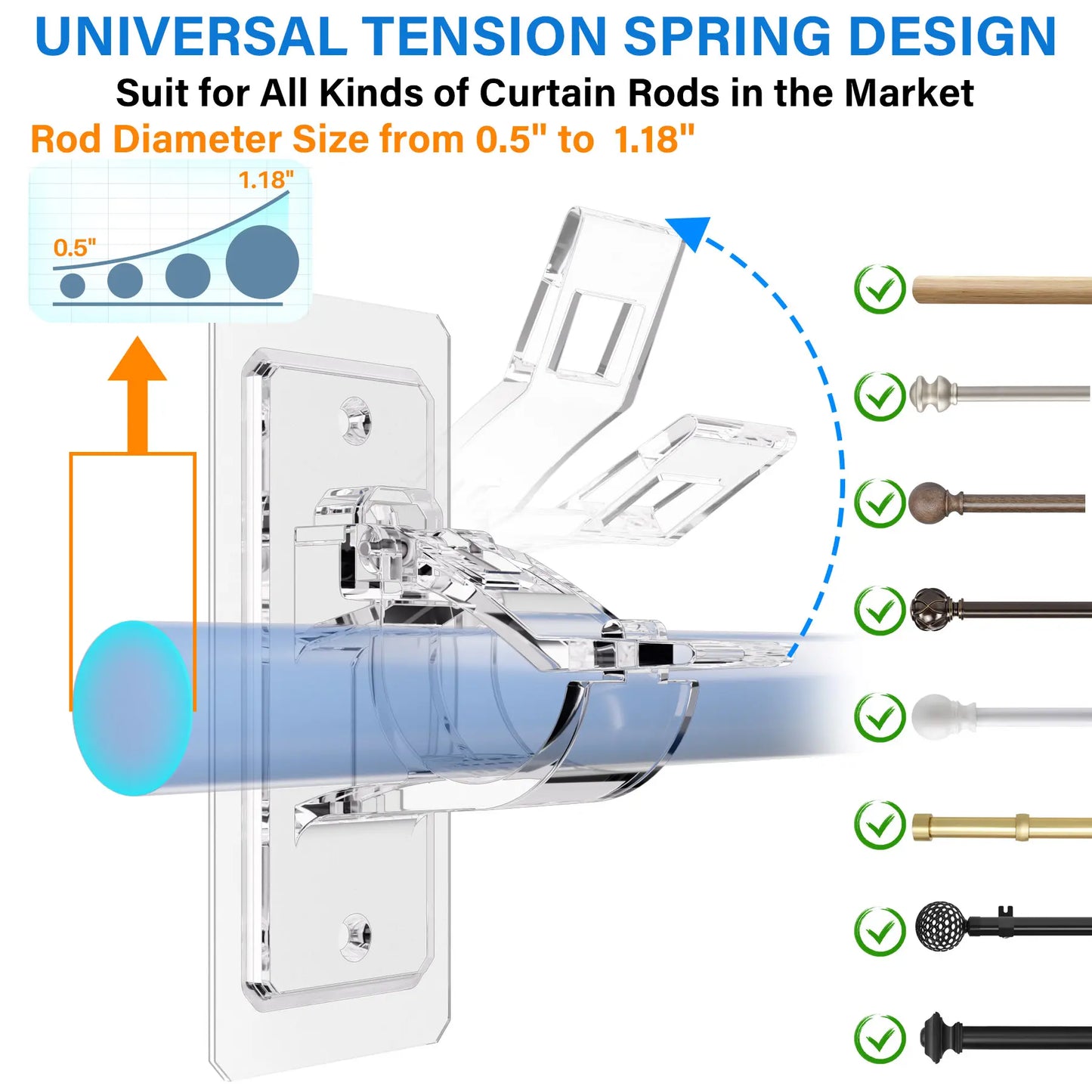 UNIVERSAL TENSION SPRING DESIGN

Suit for All Kinds of Curtain Rods in the Market

Rod Diameter Size from 0.5" to 1.18"

1.18"

0.5"