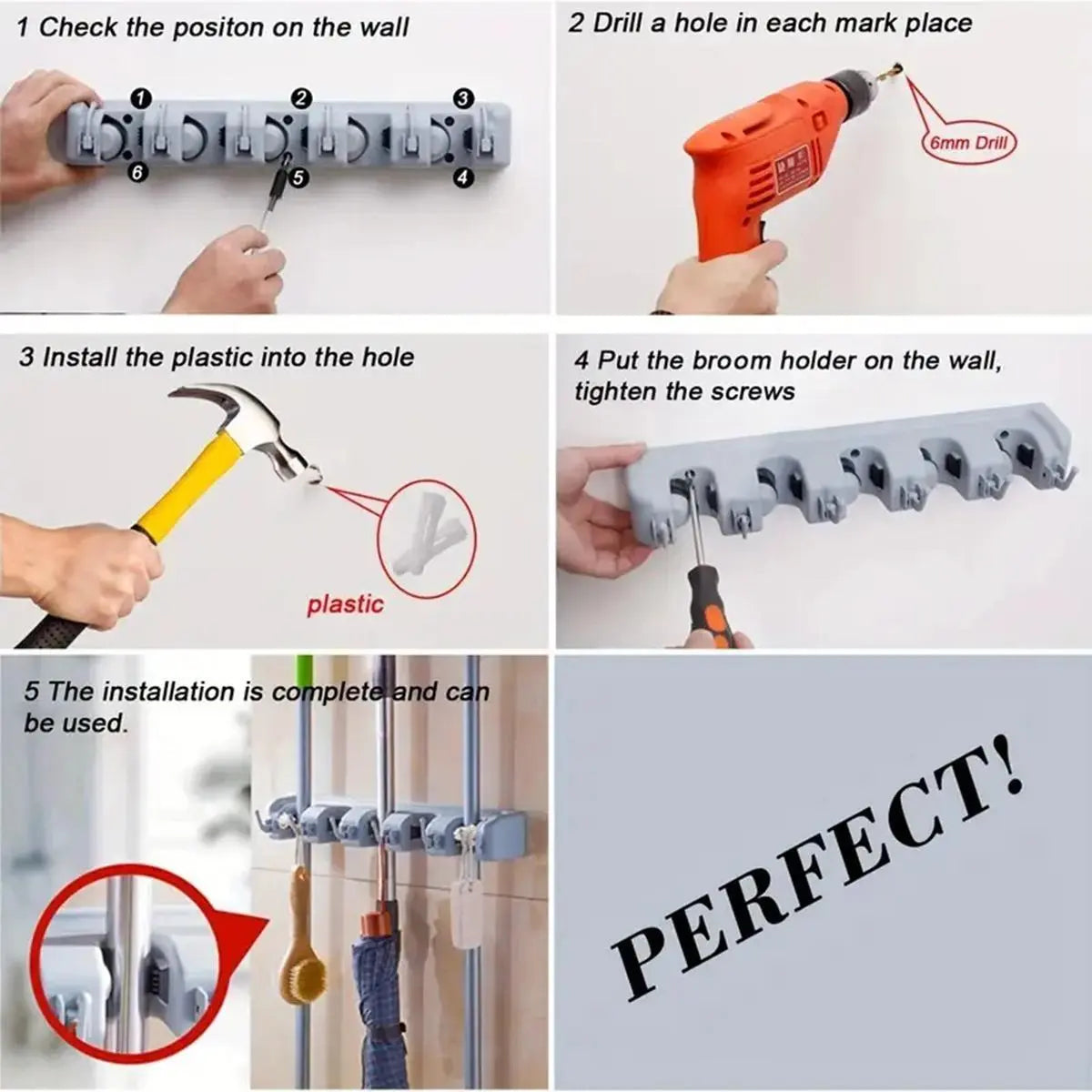 1 Check the positon on the wall

1
2
3
6
5
4

2 Drill a hole in each mark place

6mm Drill

3 Install the plastic into the hole

plastic

4 Put the broom holder on the wall, tighten the screws

5 The installation is complete and can be used.

PERFECT!