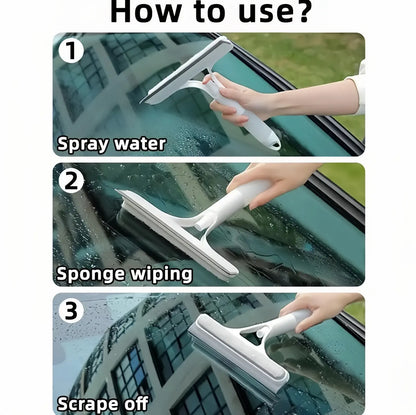 How to use?

1

Spray water

2

Sponge wiping

3

Scrape off