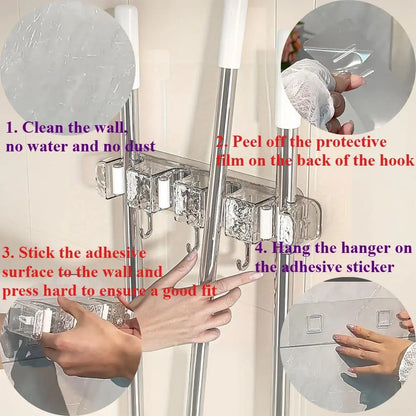 1. Clean the wall, no water and no dust

2. Peel off the protective film on the back of the hook

3. Stick the adhesive surface to the wall and press hard to ensure a good fit

4. Hang the hanger on the adhesive sticker