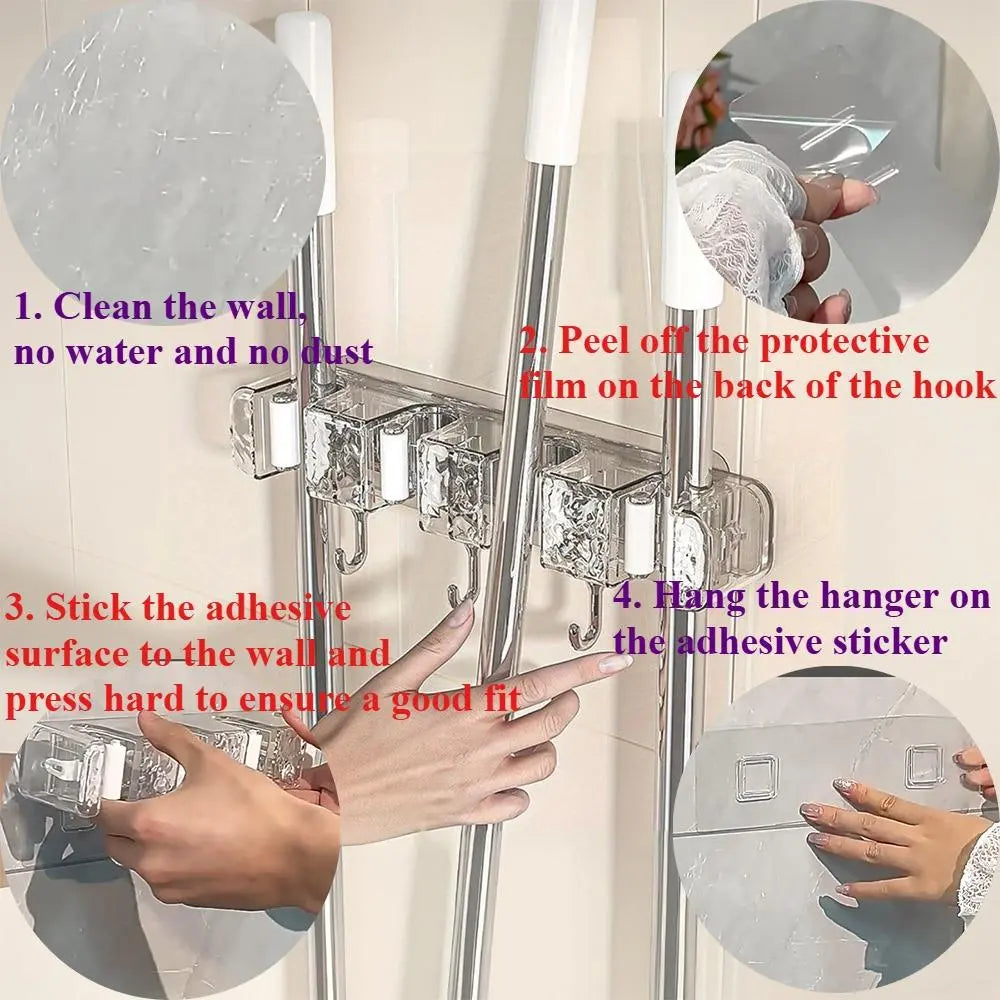 1. Clean the wall, no water and no dust

2. Peel off the protective film on the back of the hook

3. Stick the adhesive surface to the wall and press hard to ensure a good fit

4. Hang the hanger on the adhesive sticker