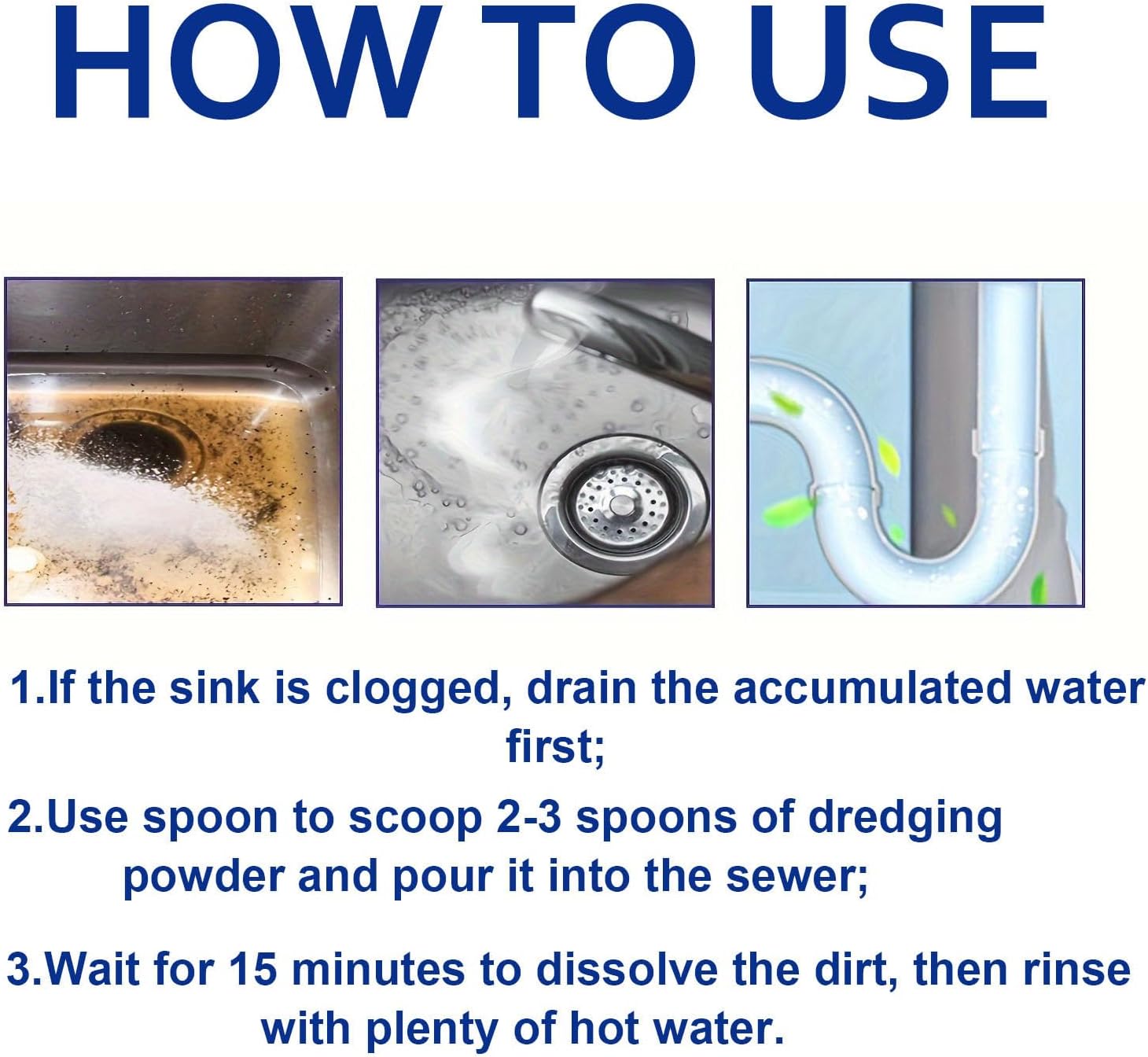 HOW TO USE

1.If the sink is clogged, drain the accumulated water first;

2.Use spoon to scoop 2-3 spoons of dredging powder and pour it into the sewer;

3.Wait for 15 minutes to dissolve the dirt, then rinse with plenty of hot water.