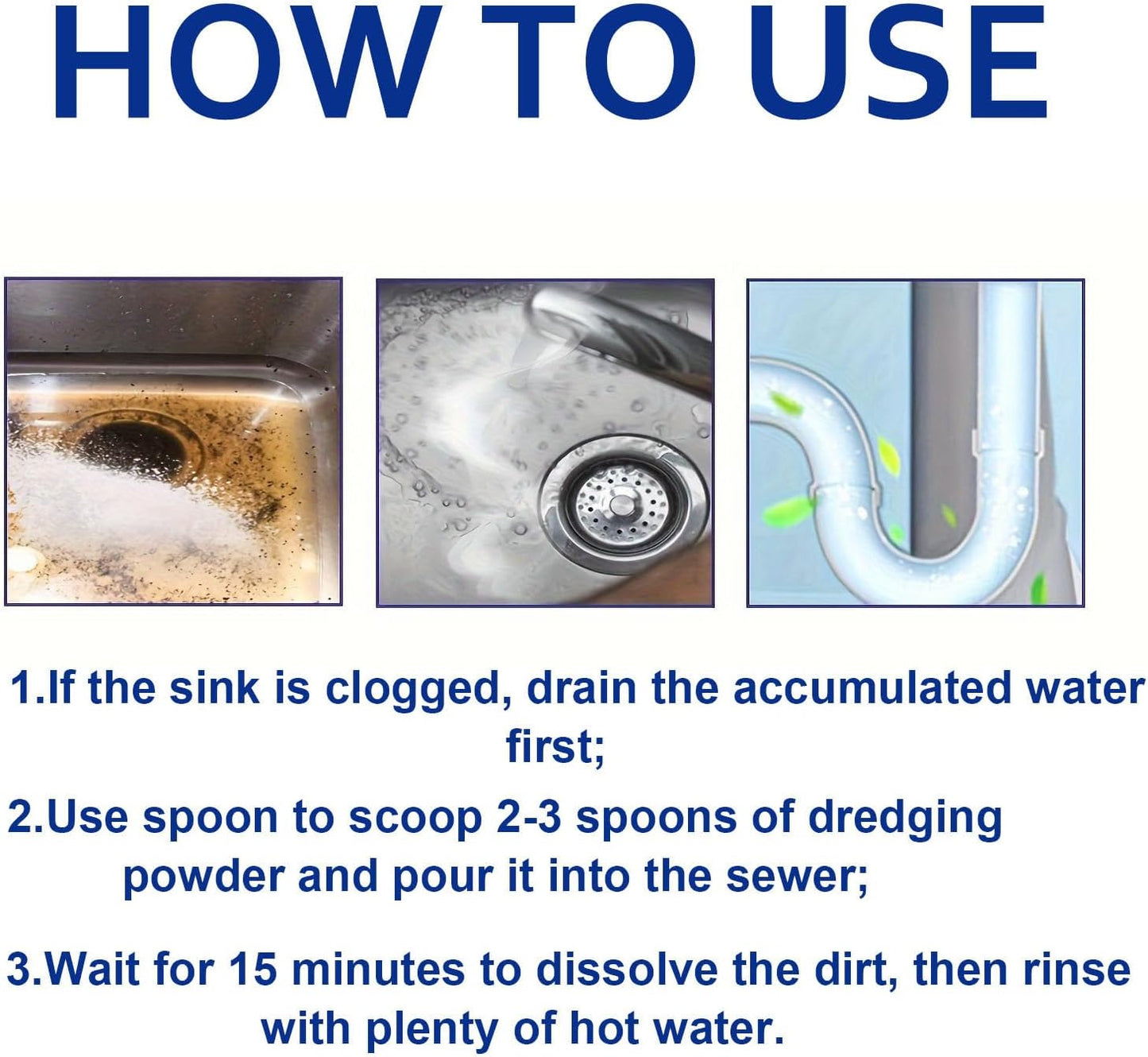 HOW TO USE

1.If the sink is clogged, drain the accumulated water first;

2.Use spoon to scoop 2-3 spoons of dredging powder and pour it into the sewer;

3.Wait for 15 minutes to dissolve the dirt, then rinse with plenty of hot water.