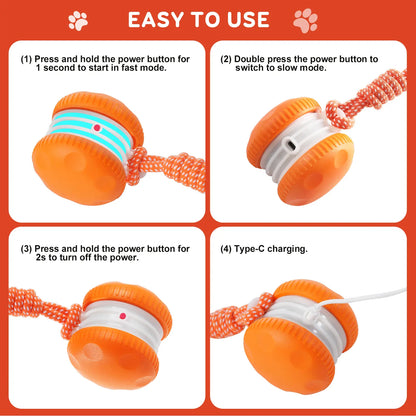 EASY TO USE

(1) Press and hold the power button for 1 second to start in fast mode.

(2) Double press the power button to switch to slow mode.

(3) Press and hold the power button for 2s to turn off the power.

(4) Type-C charging.