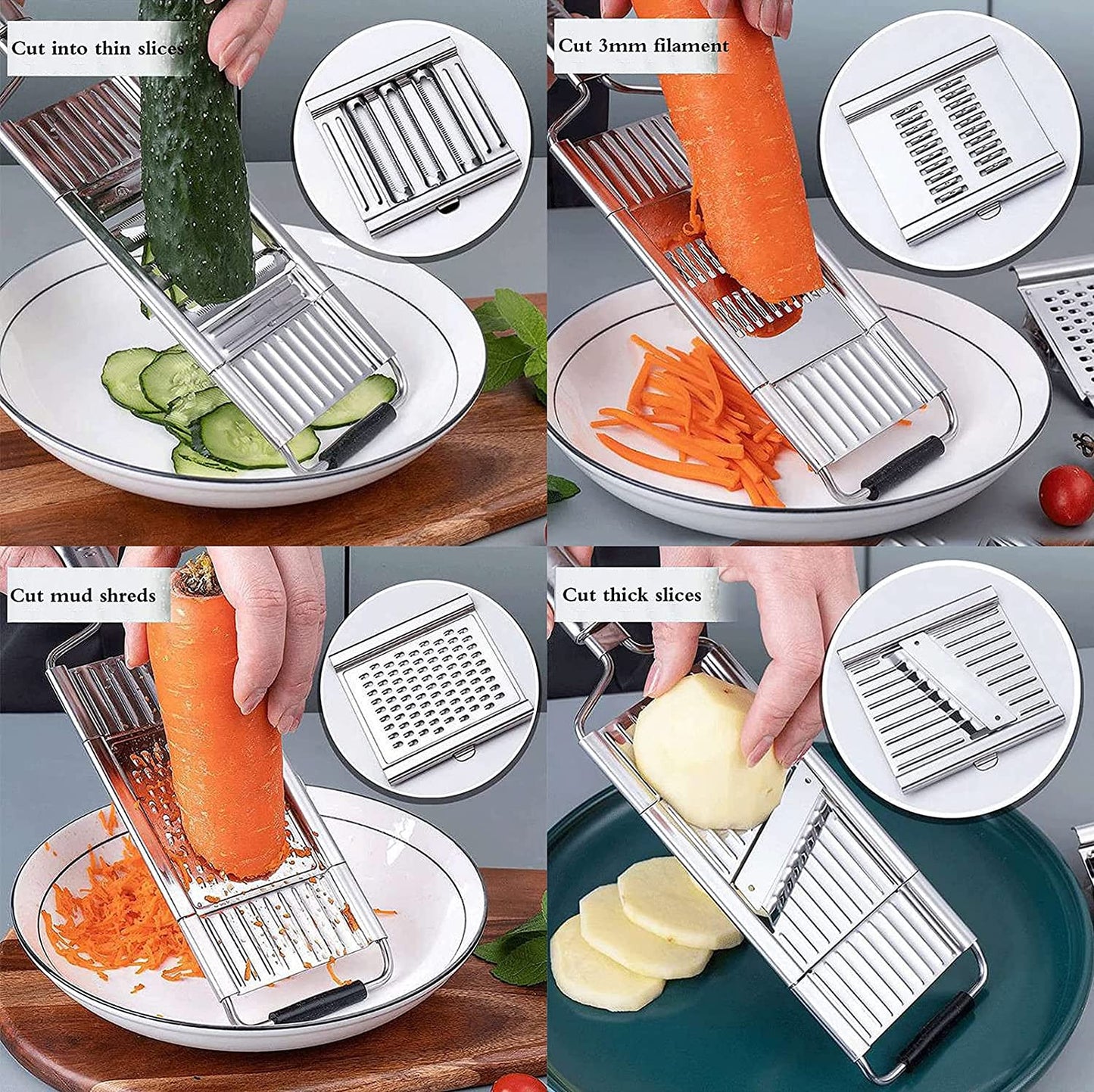 Cut into thin slices

Cut 3mm filament

Cut mud shreds

Cut thick slices