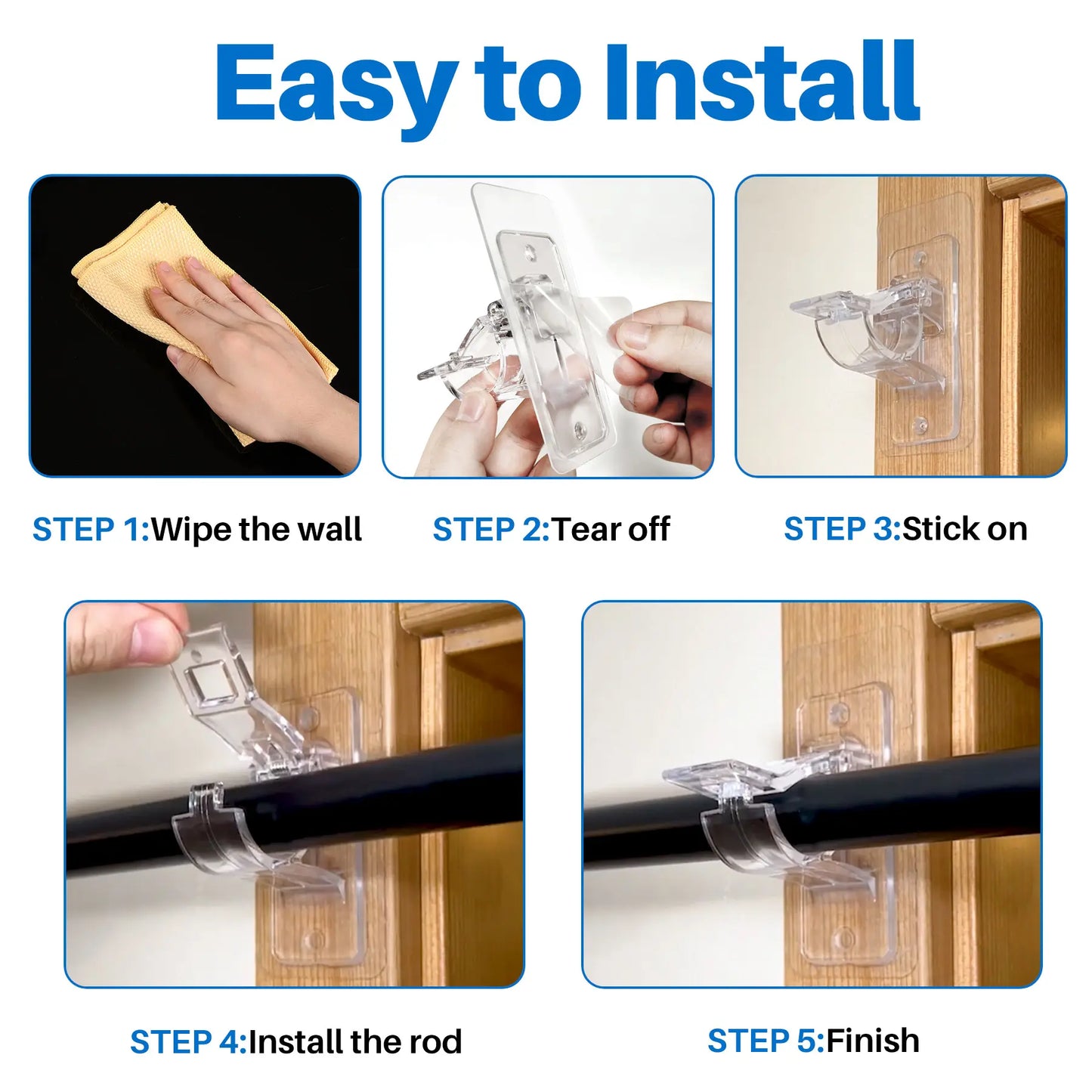 Easy to Install

STEP 1:Wipe the wall

STEP 2:Tear off

STEP 3:Stick on

STEP 4:Install the rod

STEP 5:Finish